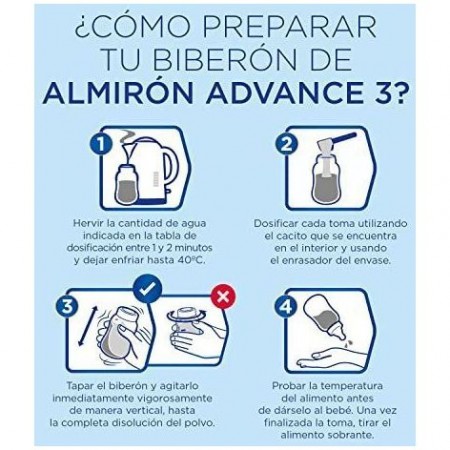 ¿CÓMO PREPARAR TU BIBERÓN DE ALMIRÓN ADVANCE 3?

1

Hervir la cantidad de agua indicada en la tabla de dosificación entre 1 y 2 minutos y dejar enfriar hasta 40ºC.

2

Dosificar cada toma utilizando el cacito que se encuentra en el interior y usando el enrasador del envase.

3

Tapar el biberón y agitarlo inmediatamente vigorosamente de manera vertical, hasta la completa disolución del polvo.

4

Probar la temperatura del alimento antes de dárselo al bebé. Una vez finalizada la toma, tirar el alimento sobrante.