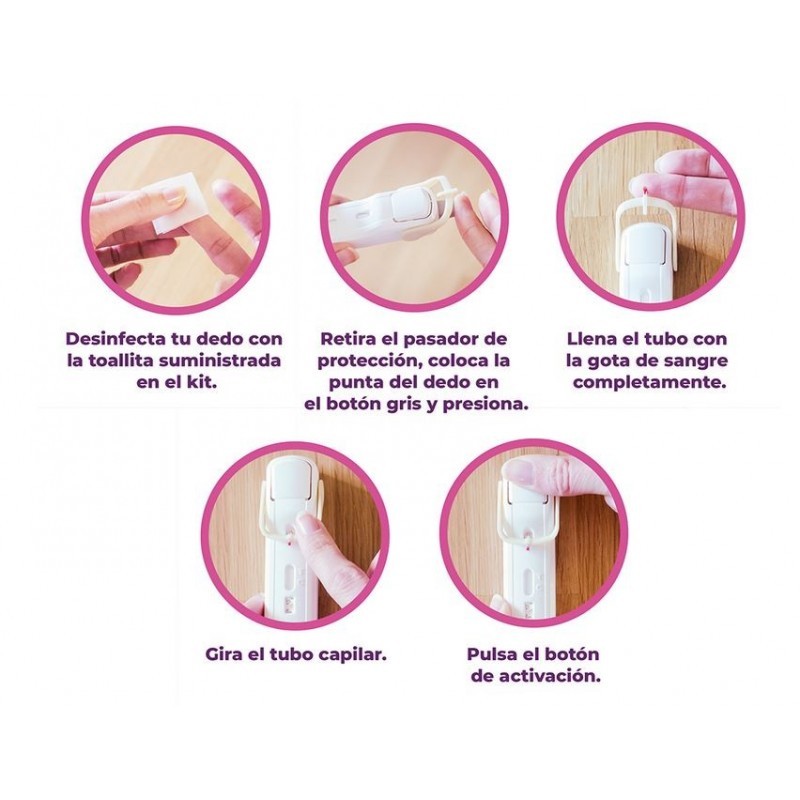 Desinfecta tu dedo con la toallita suministrada en el kit.

Retira el pasador de protección, coloca la punta del dedo en el botón gris y presiona.

Llena el tubo con la gota de sangre completamente.

Gira el tubo capilar.

Pulsa el botón de activación.