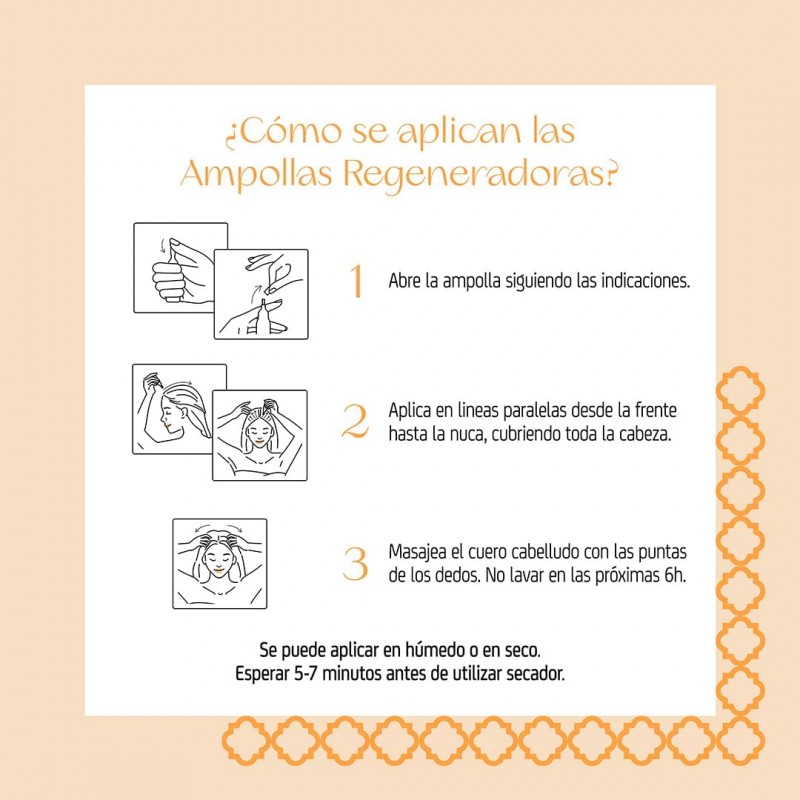 ¿Cómo se aplican las Ampollas Regeneradoras?

1 Abre la ampolla siguiendo las indicaciones.

2 Aplica en lineas paralelas desde la frente hasta la nuca, cubriendo toda la cabeza.

3 Masajea el cuero cabelludo con las puntas de los dedos. No lavar en las próximas 6h.

Se puede aplicar en húmedo o en seco.
Esperar 5-7 minutos antes de utilizar secador.