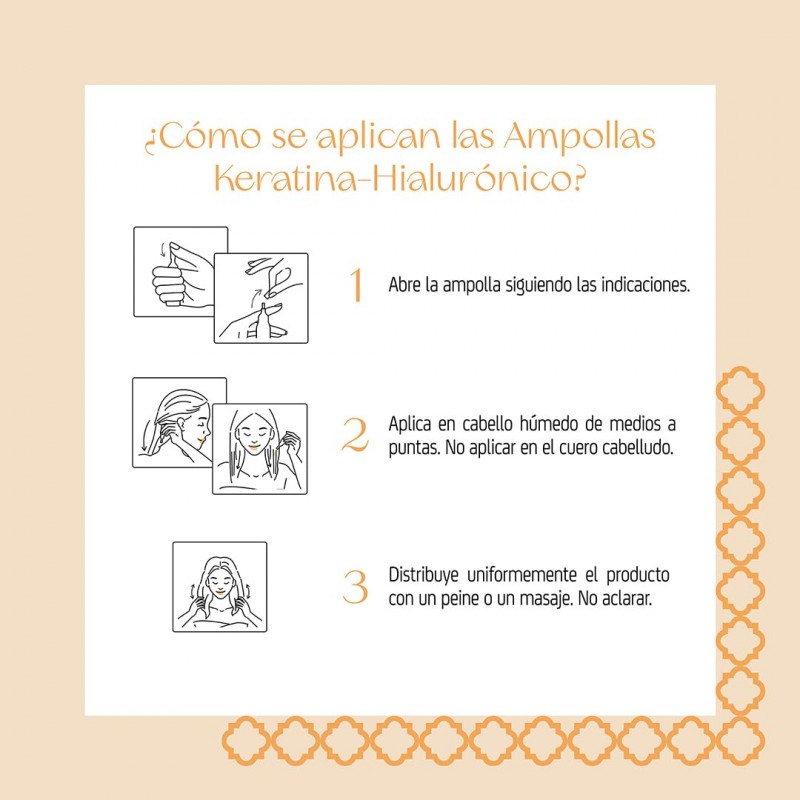 ¿Cómo se aplican las Ampollas Keratina-Hialurónico?

1 Abre la ampolla siguiendo las indicaciones.

2 Aplica en cabello húmedo de medios a puntas. No aplicar en el cuero cabelludo.

3 Distribuye uniformemente el producto con un peine o un masaje. No aclarar.